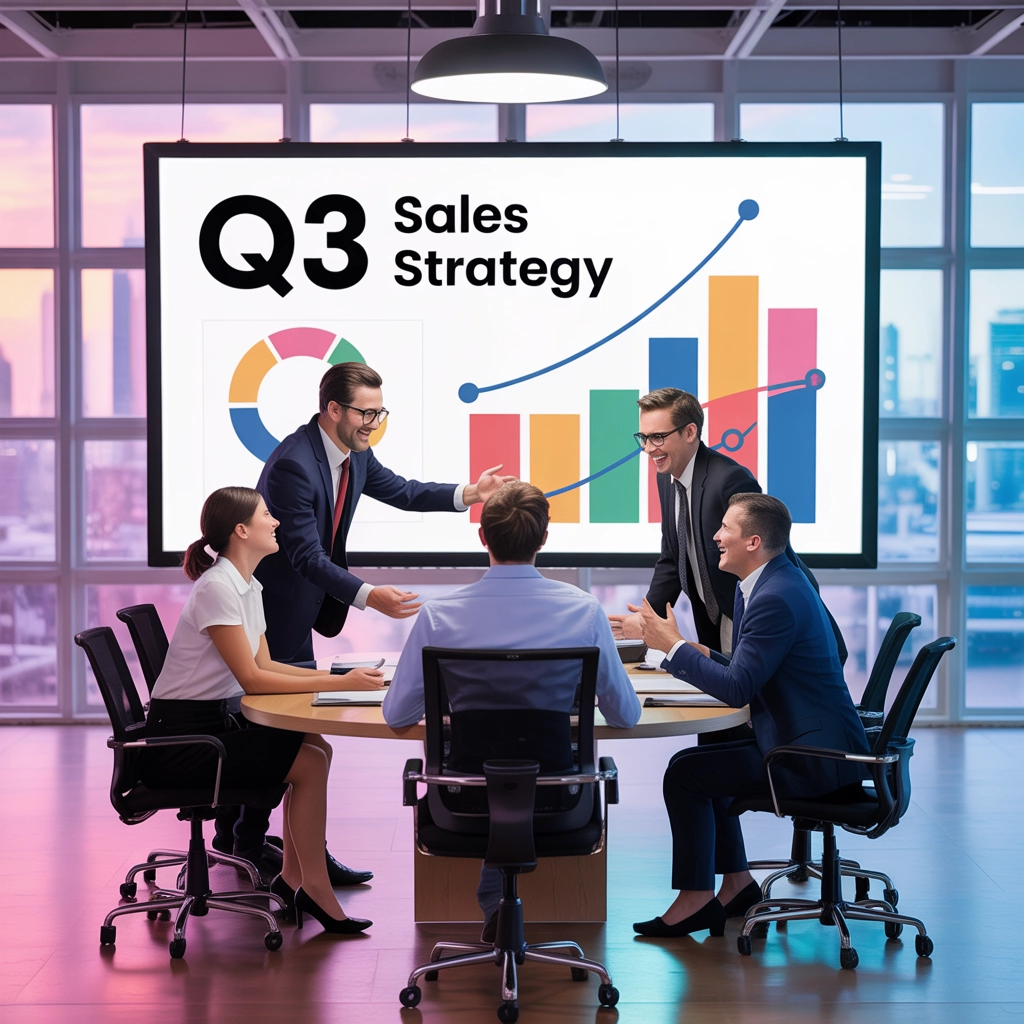 Q3 Sales Strategy